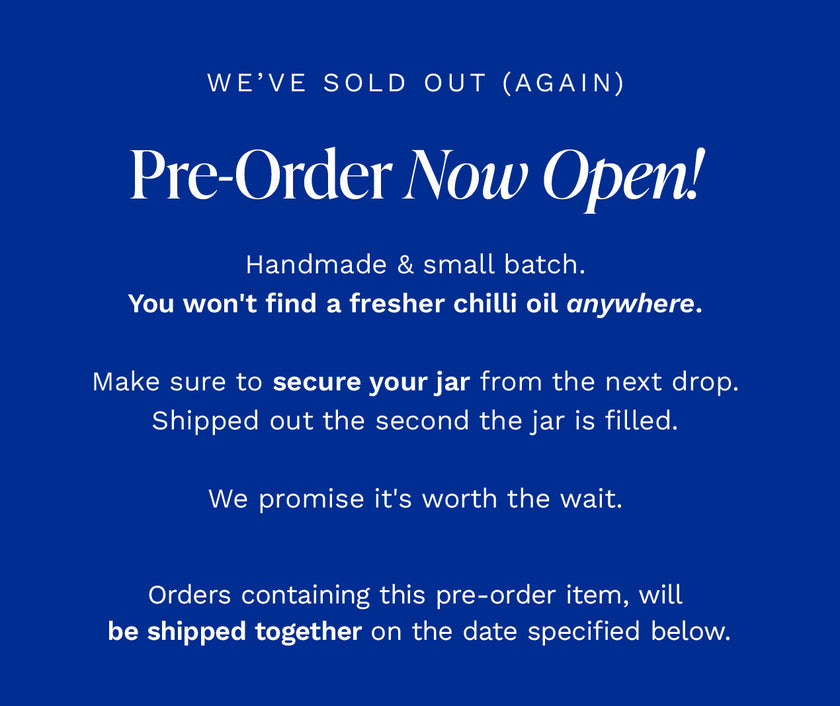 WE'VE SOLD OUT (AGAIN)

Pre-Order Now Open!

Handmade & small batch.
You won't find a fresher chilli oil anywhere.

Make sure to secure your jar from the next drop.
Shipped out the second the jar is filled.

We promise it's worth the wait.

Orders containing this pre-order item, will be shipped together on the date specified below.